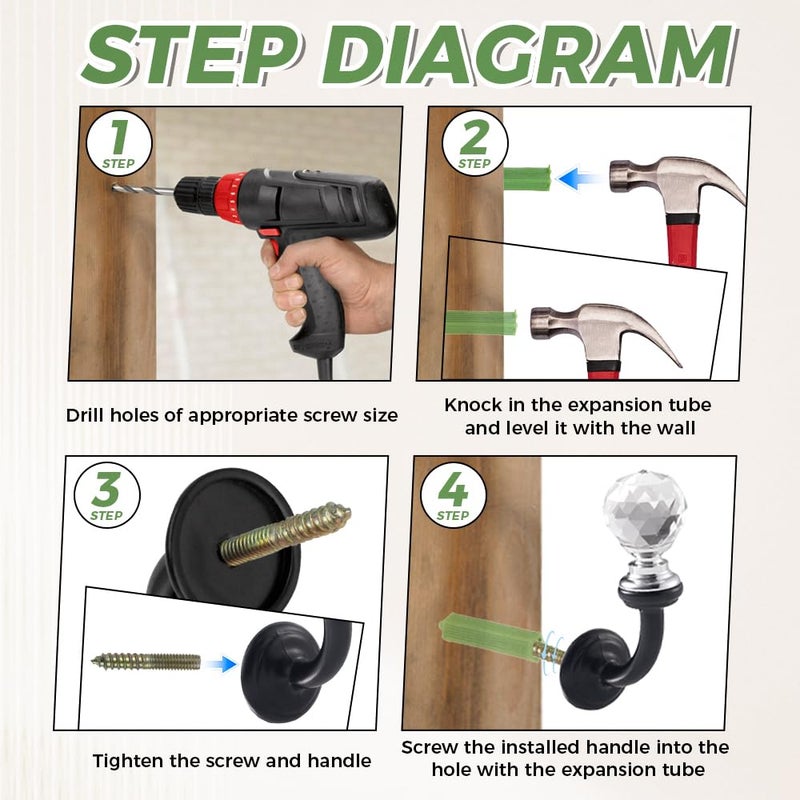 STEP DIAGRAM

1
STEP

Drill holes of appropriate screw size

2
STEP

Knock in the expansion tube and level it with the wall

3
STEP

Tighten the screw and handle

4
STEP

Screw the installed handle into the hole with the expansion tube